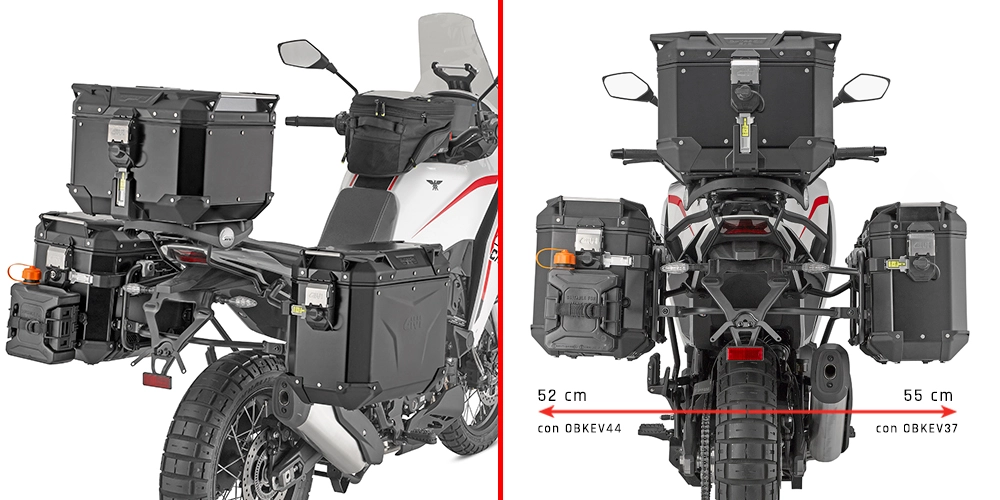 52 cm
con OBKEV44

55 cm
con OBKEV37